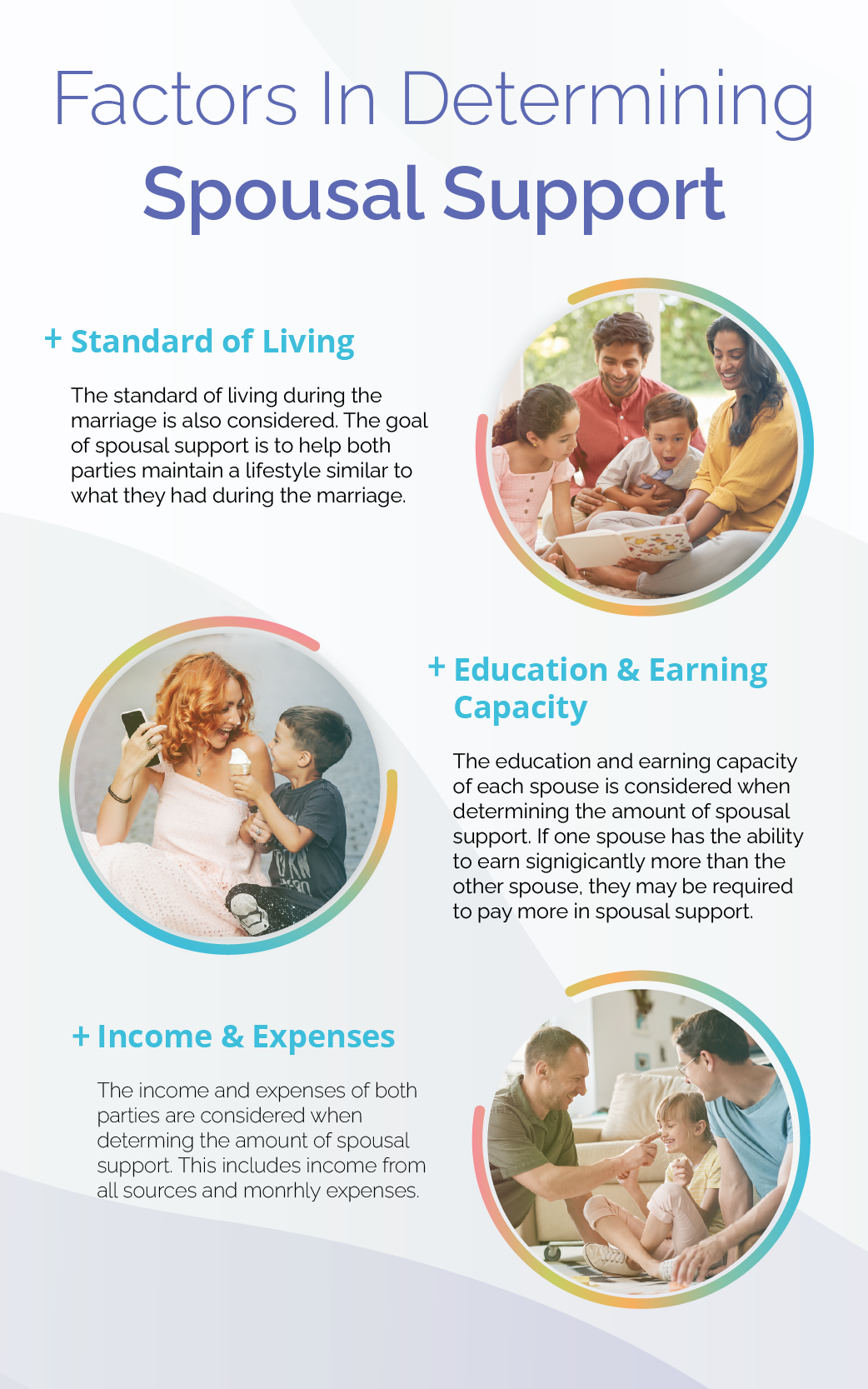 Factors In Determining
Spousal Support

+ Standard of Living

The standard of living during the marriage is also considered. The goal of spousal support is to help both parties maintain a lifestyle similar to what they had during the marriage.

+ Education & Earning Capacity

The education and earning capacity of each spouse is considered when determining the amount of spousal support. If one spouse has the ability to earn signigicantly more than the other spouse, they may be required to pay more in spousal support.

+ Income & Expenses

The income and expenses of both parties are considered when determing the amount of spousal support. This includes income from all sources and monrhly expenses.